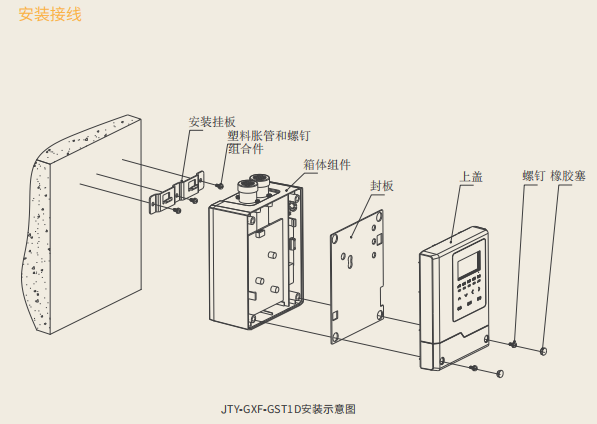 安装接线

安装挂板

塑料胀管和螺钉组合件

箱体组件

封板

上盖

螺钉 橡胶塞

JTY-GXF-GST1D安装示意图